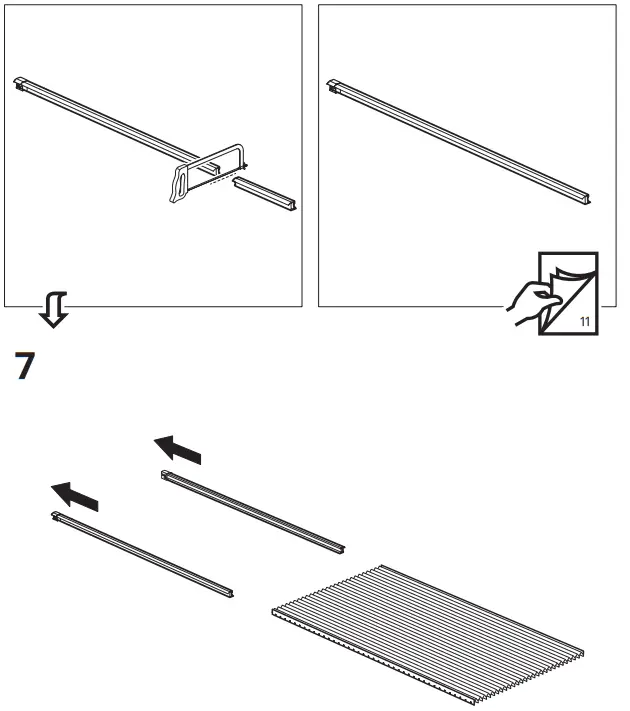 11

7