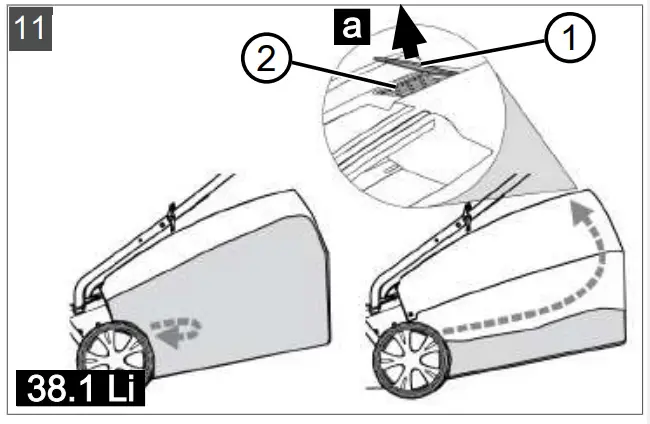 11

a

1

2

38.1 Li