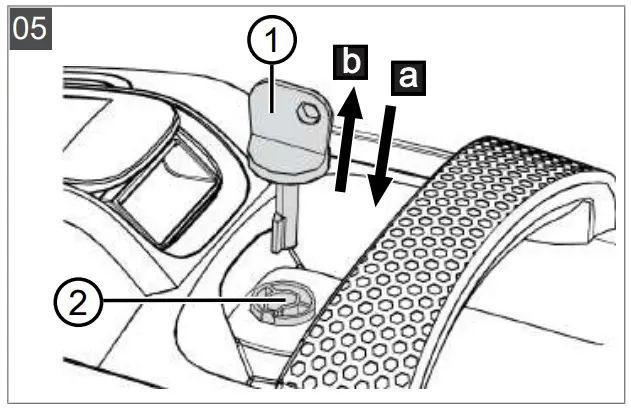 05

1

b

a

2