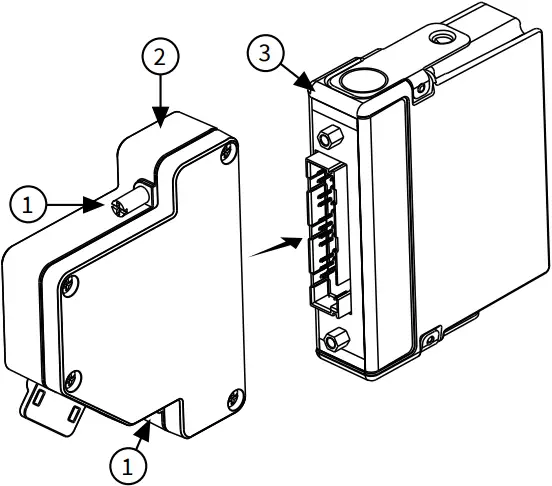 2
3
1
1