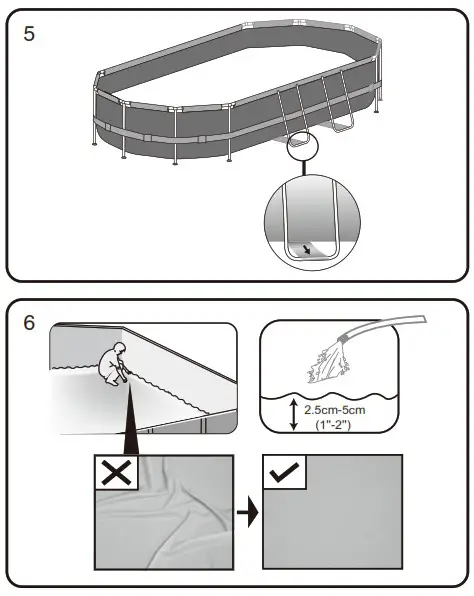 5

6

2.5cm-5cm
(1"-2")