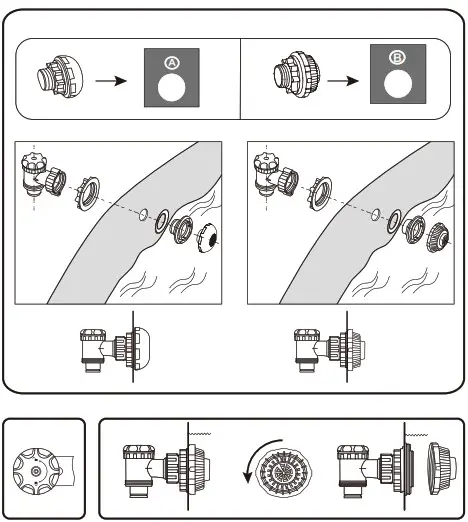 A

B