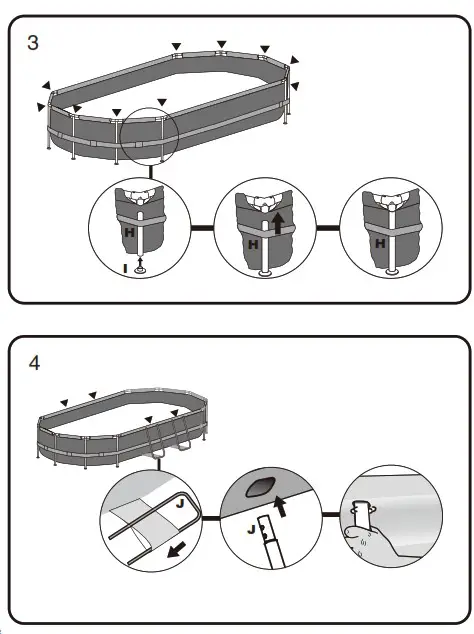 3

H

I

H

H

4

J

J