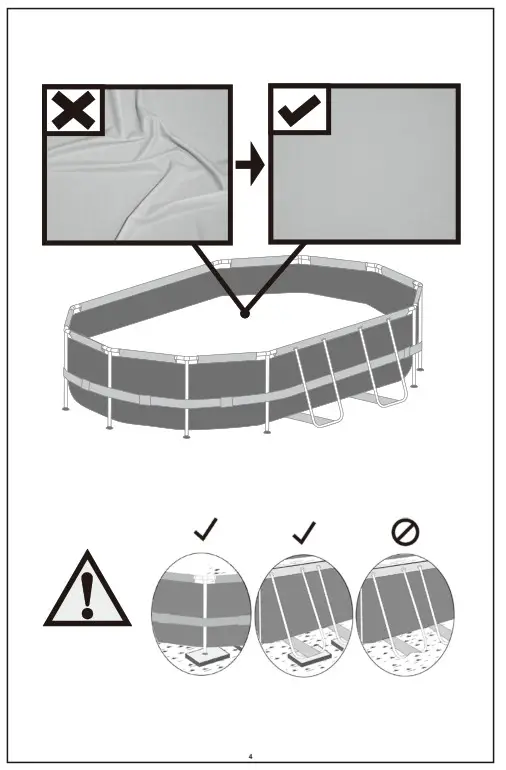 4