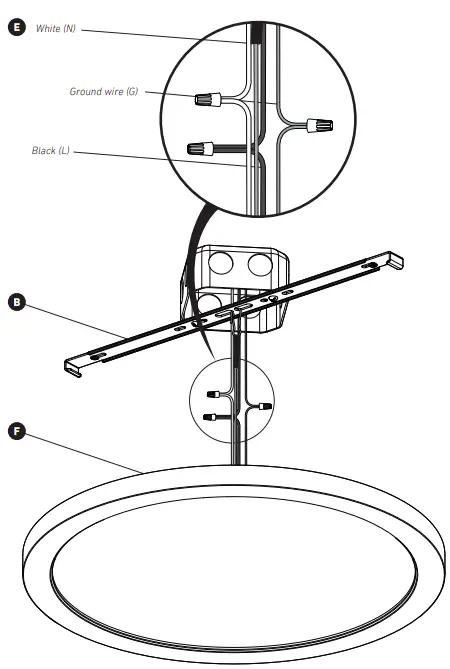 E
White (N)
Ground wire (G)
Black (L)
B
F