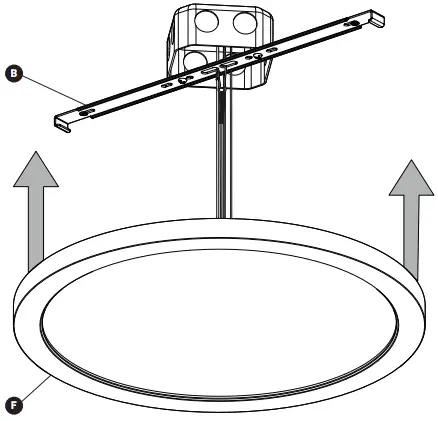 B

F