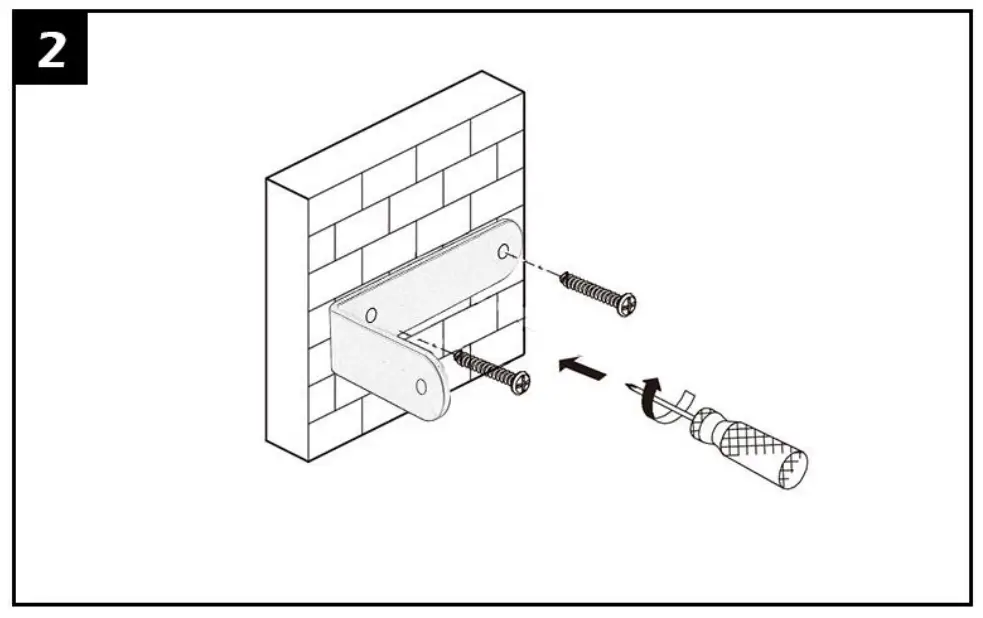 2