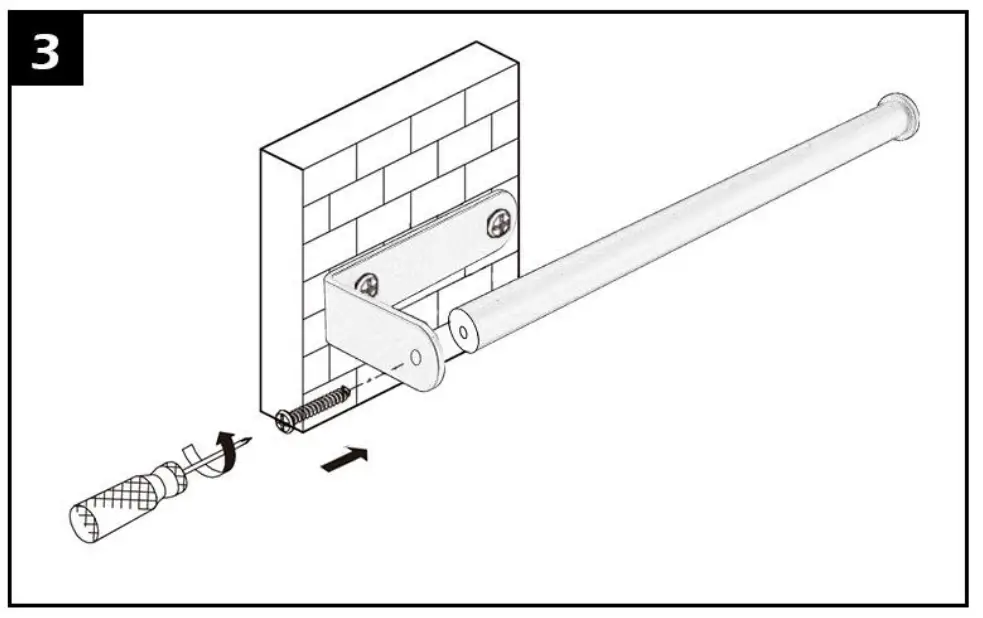 3