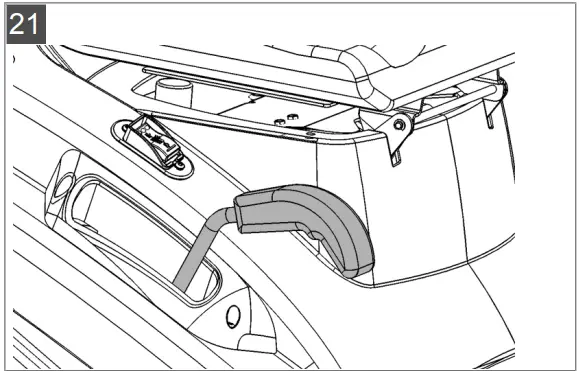 21