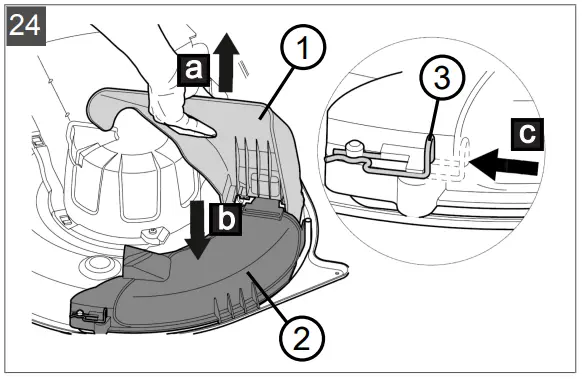 24
a
1
3
c
b
2