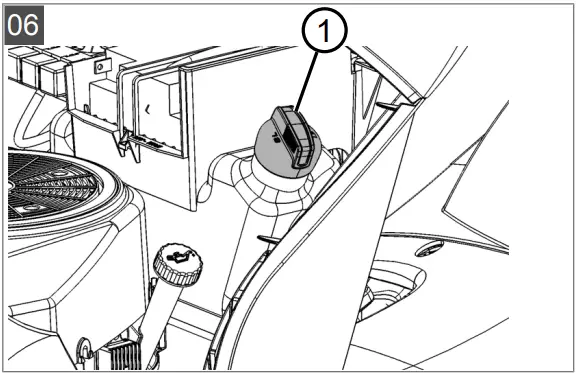 06

1