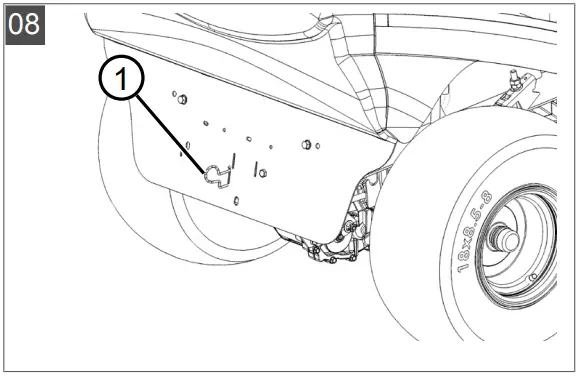 08

1

18x8.5-8