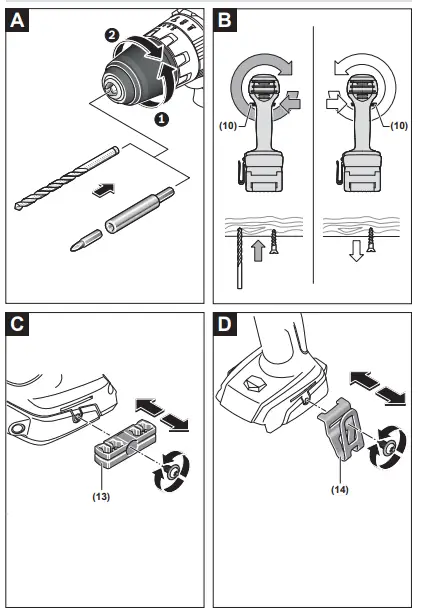 A
2
1

B
(10)
(10)

C
(13)

D
(14)