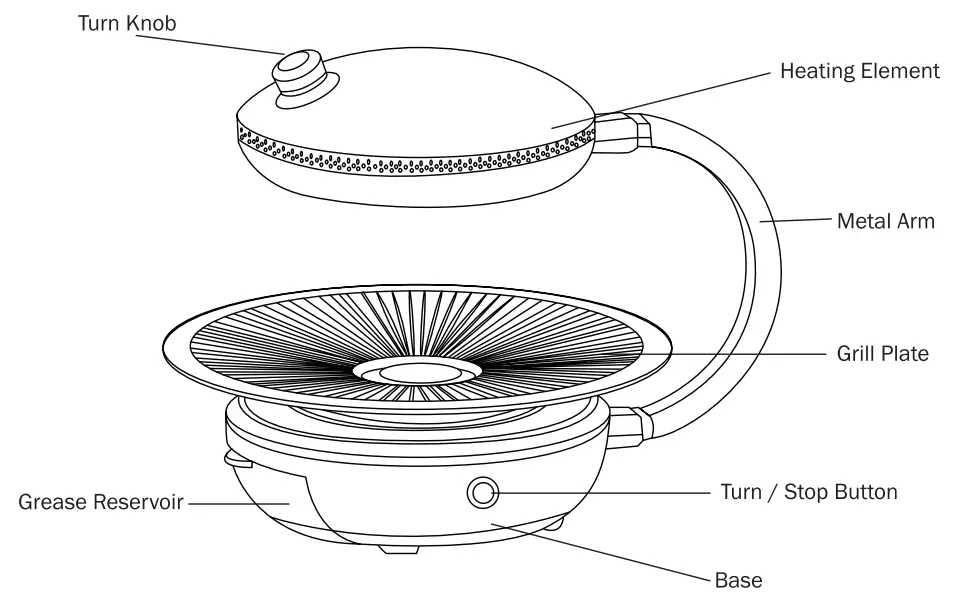 Turn Knob
Heating Element
Metal Arm
Grill Plate
Grease Reservoir
Turn / Stop Button
Base