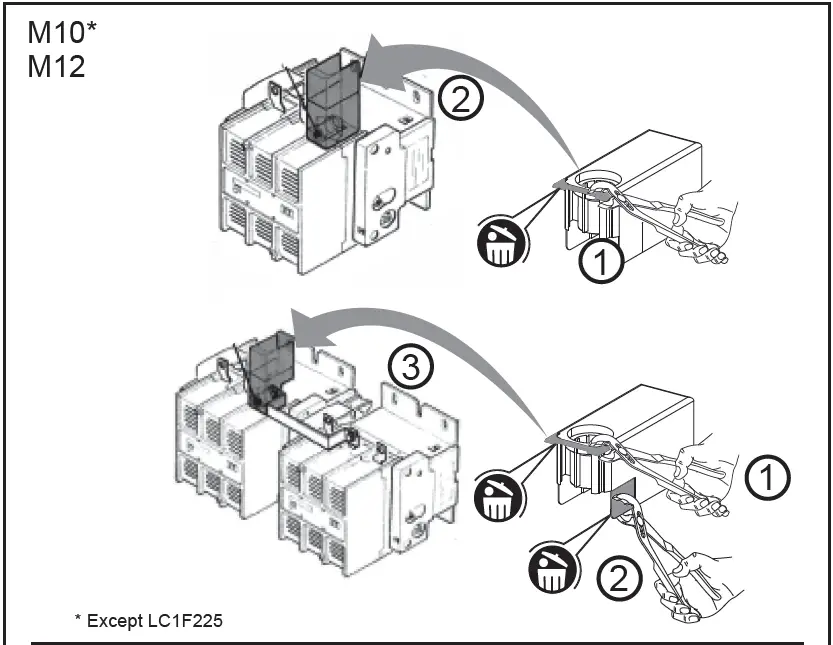 M10*
M12

2

1

3

1

2

* Except LC1F225