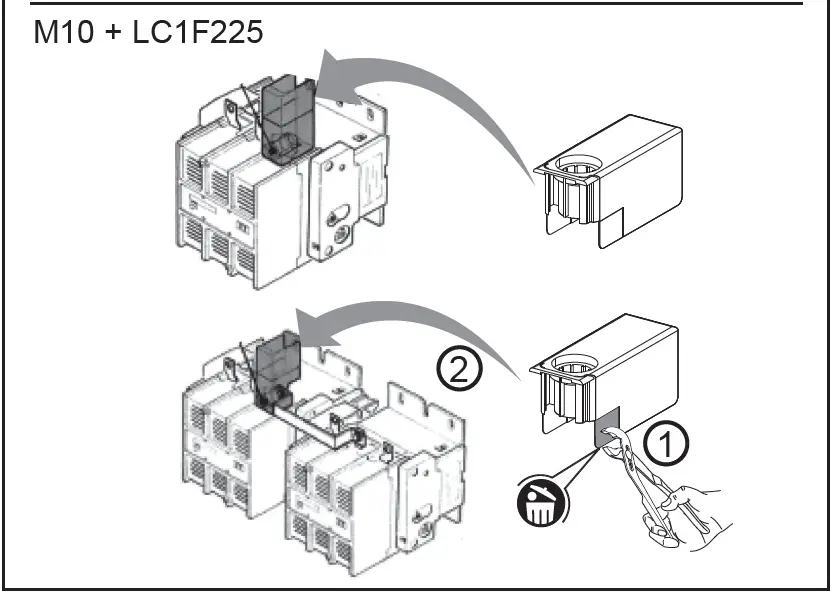 M10 + LC1F225

2

1