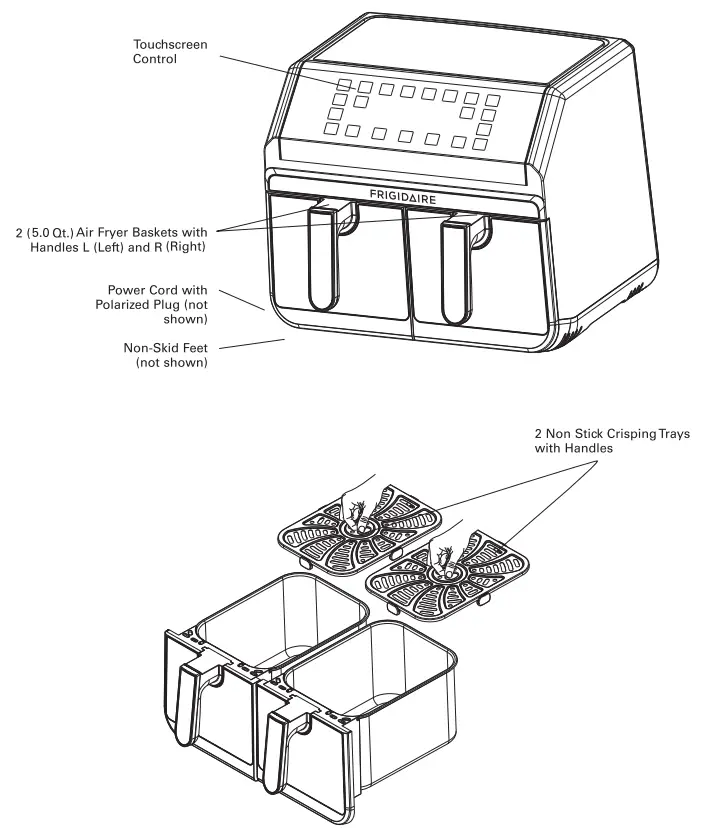 Touchscreen Control

FRIGIDAIRE

2 (5.0 Qt.) Air Fryer Baskets with Handles L (Left) and R (Right)

Power Cord with Polarized Plug (not shown)

Non-Skid Feet (not shown)

2 Non Stick Crisping Trays with Handles