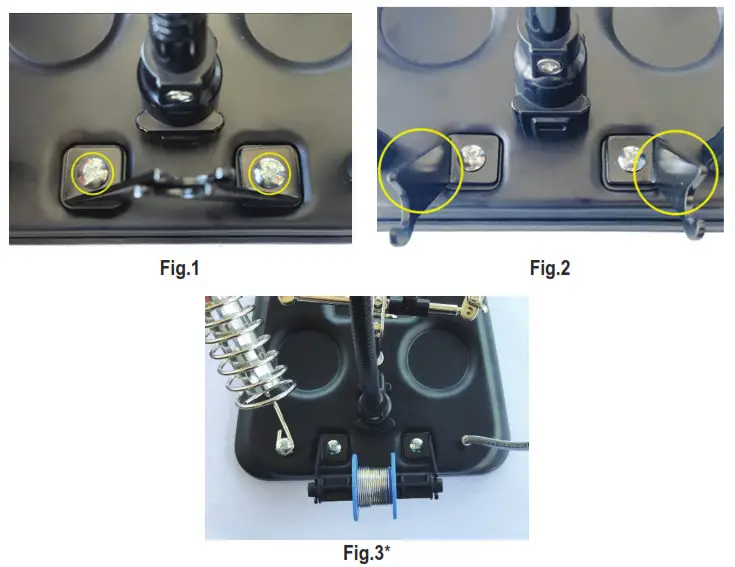 Fig.1

Fig.2

Fig.3*