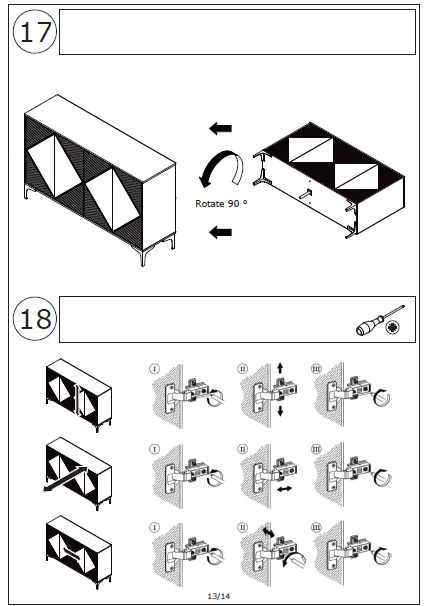 17

Rotate 90 °

18

I
II
III
I
II
III
I
II
III

13/14