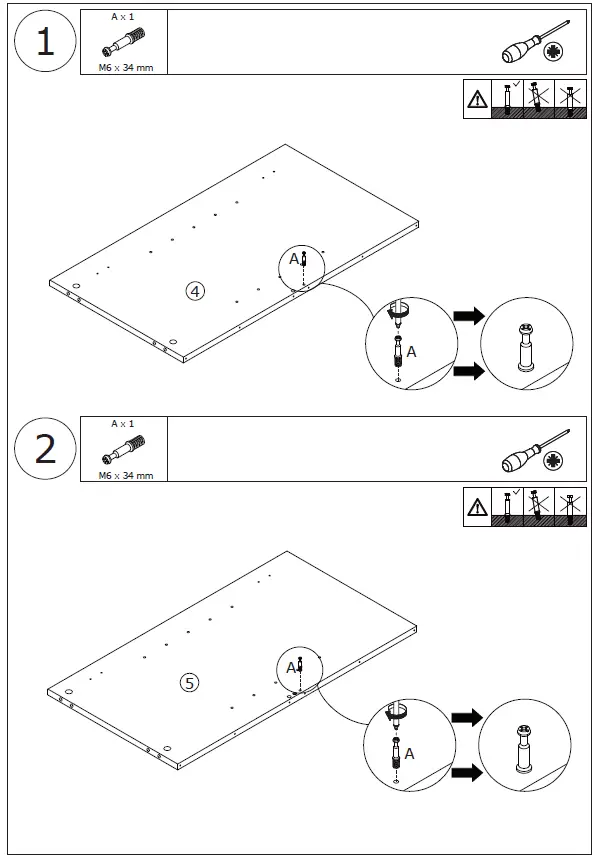 1

A x 1

M6 x 34 mm

A

④

A

2

A x 1

M6 x 34 mm

A

⑤

A