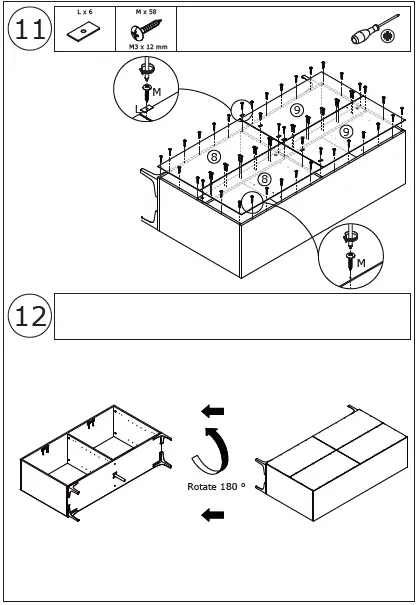 11

L x 6

M x 58

M3 x 12 mm

M

L

9

9

8

8

M

12

Rotate 180 °