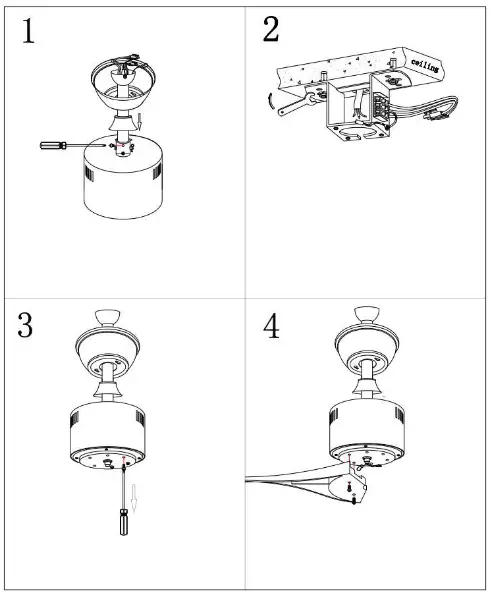 1

2

ceiling

3

4