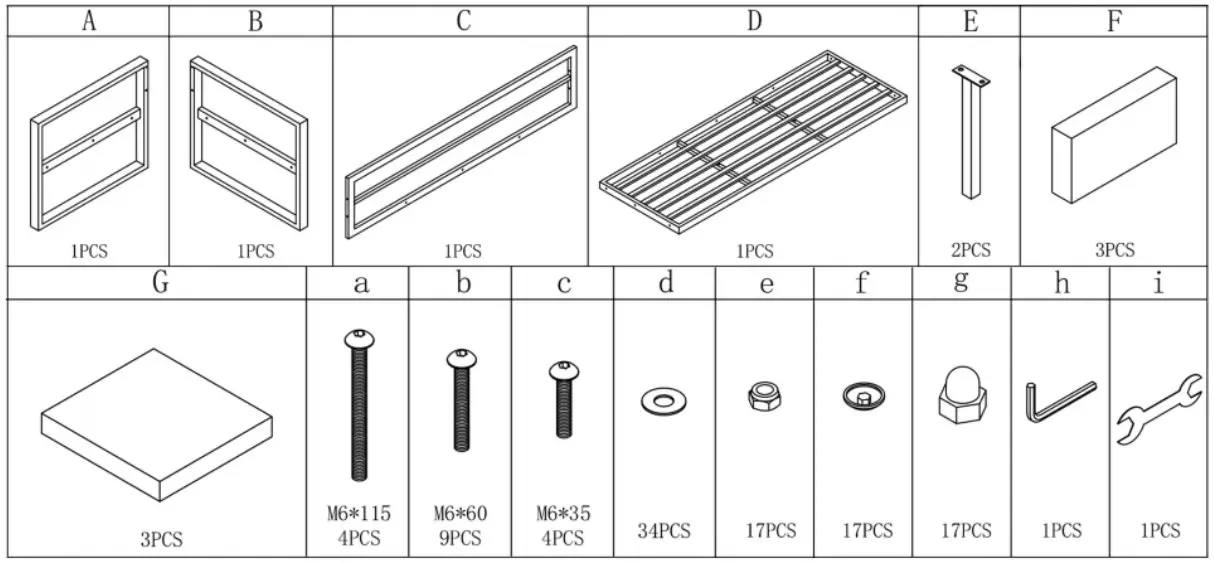 | A | B | C | D | E | F |
|---|---|---|---|---|---|
| 1PCS | 1PCS | 1PCS | 1PCS | 2PCS | 3PCS |

| G | a | b | c | d | e | f | g | h | i |
|---|---|---|---|---|---|---|---|---|---|
| 3PCS | M6*115 4PCS | M6*60 9PCS | M6*35 4PCS | 34PCS | 17PCS | 17PCS | 17PCS | 1PCS | 1PCS |