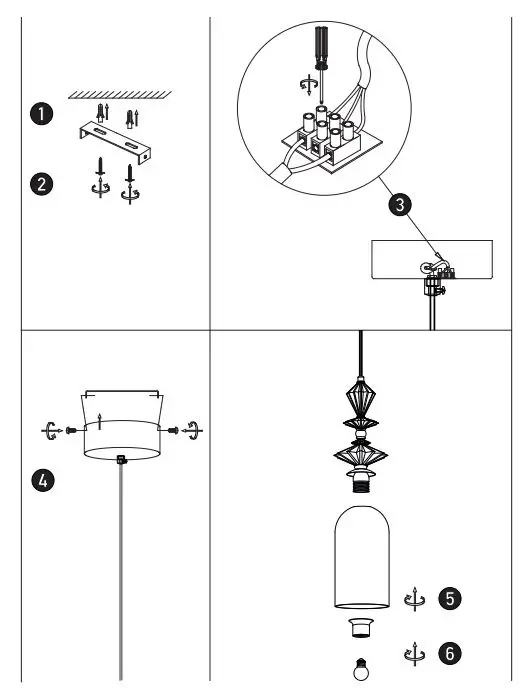 1
2
3
4
5
6