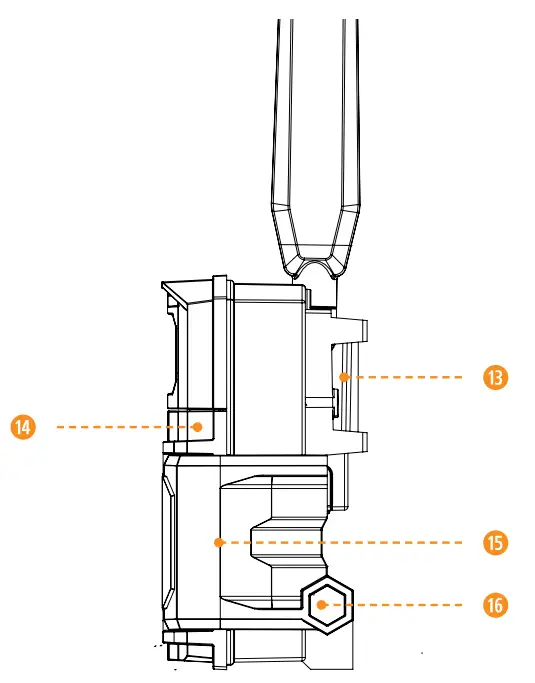 13
14
15
16