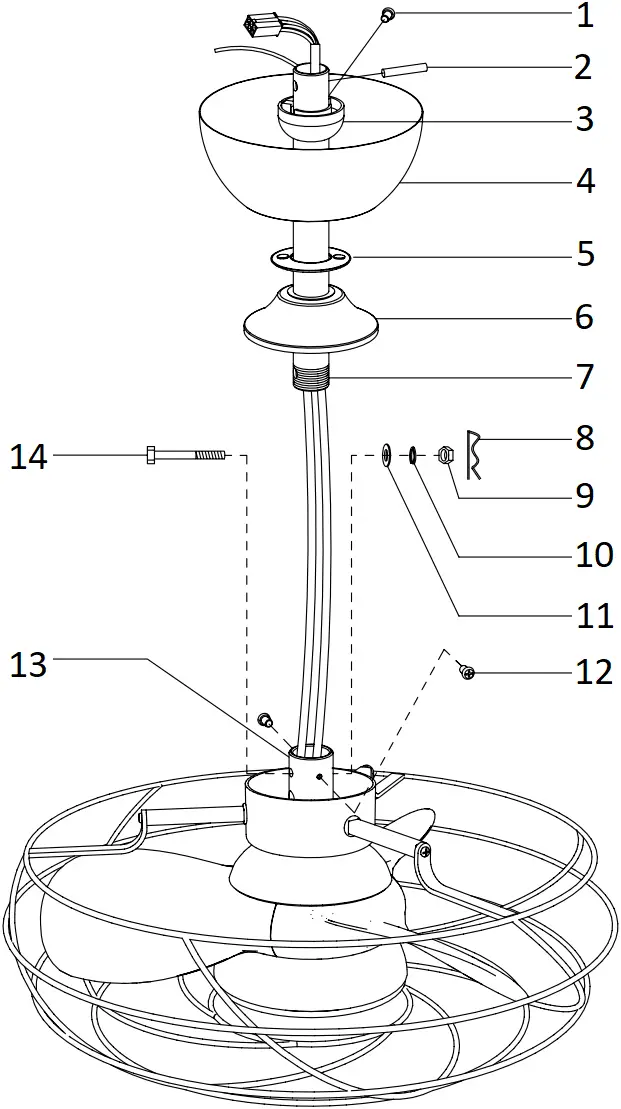 1
2
3
4
5
6
7
14
8
9
10
11
13
12