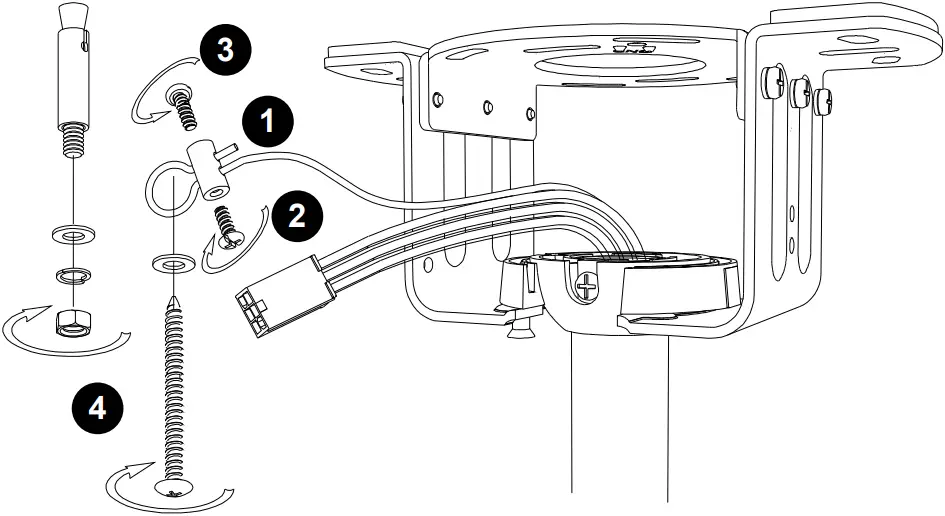 3
1
2
4