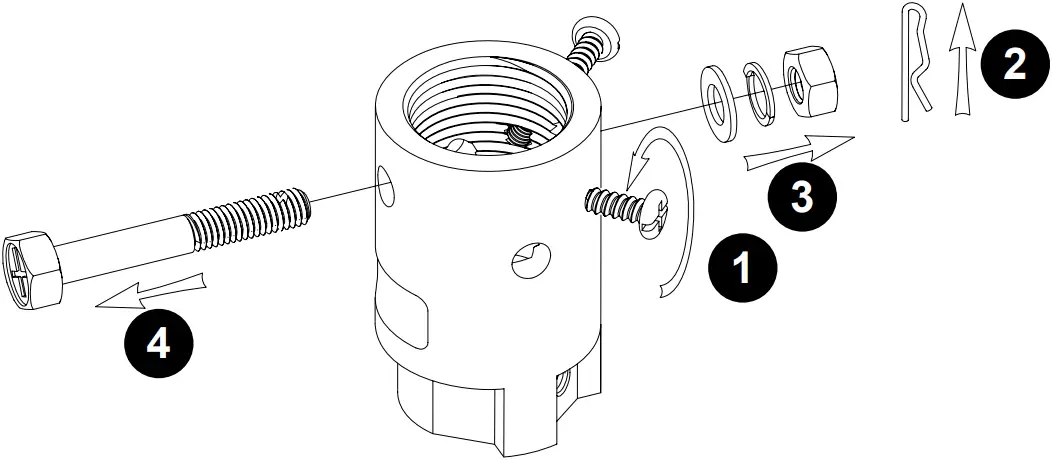 2
3
1
4