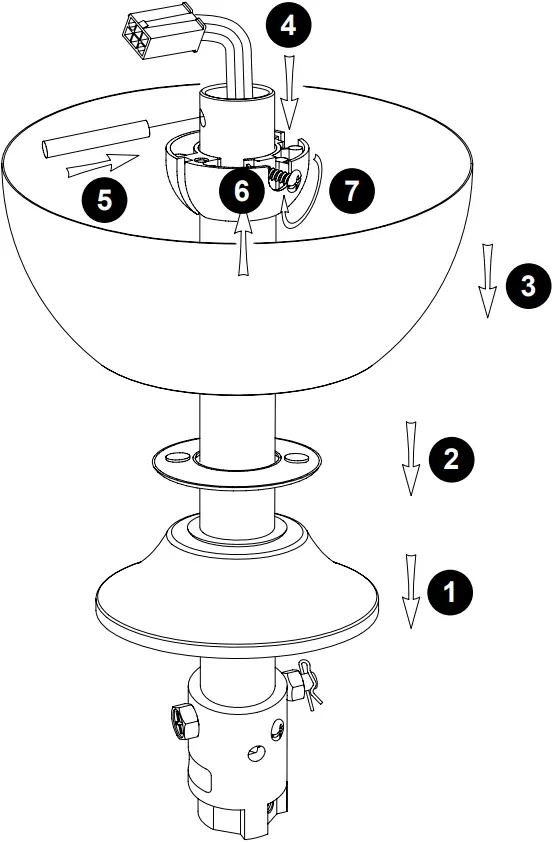 4
5
6
7
3
2
1