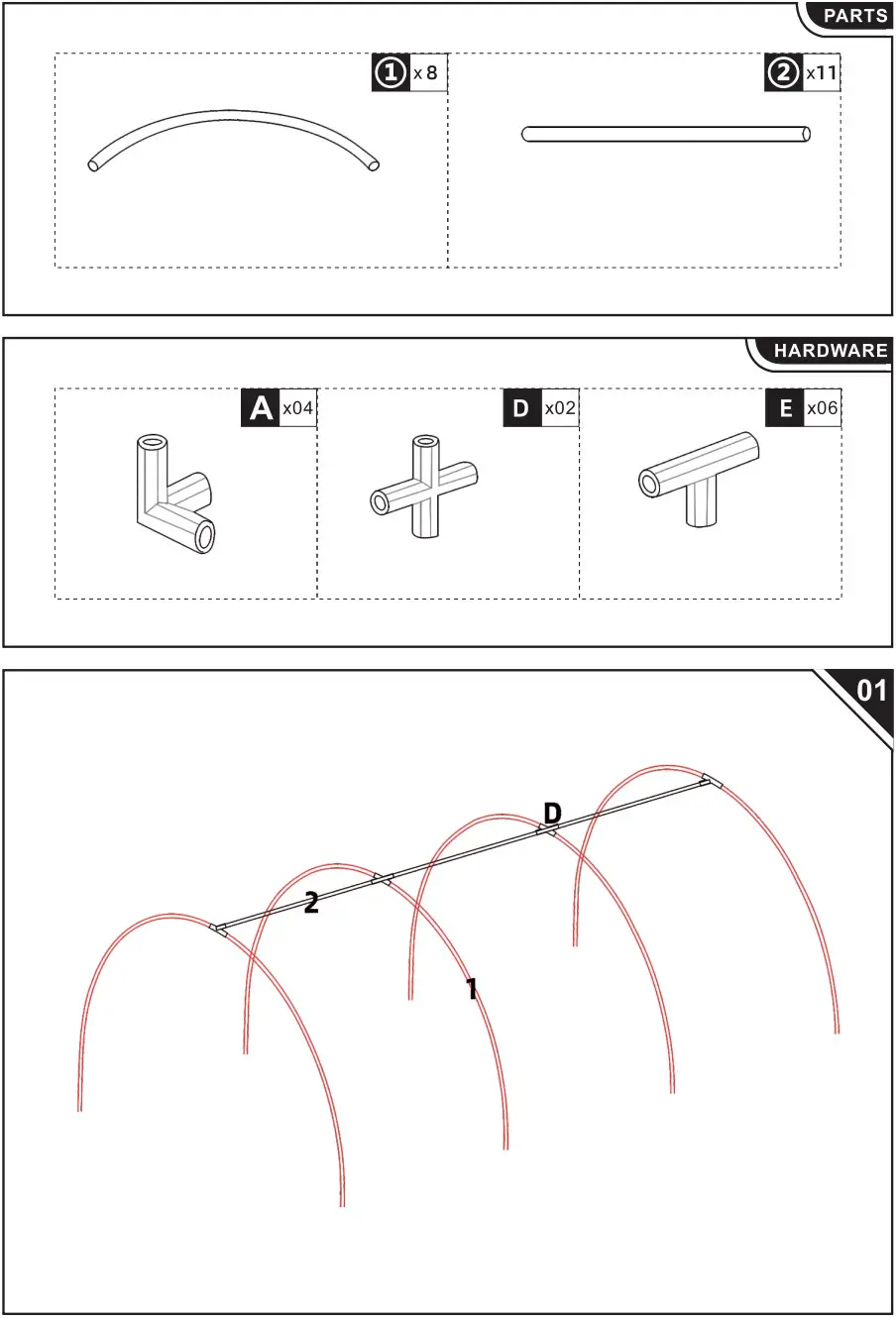 PARTS

① x 8

② x11

HARDWARE

A x04

D x02

E x06

01

D

2

1