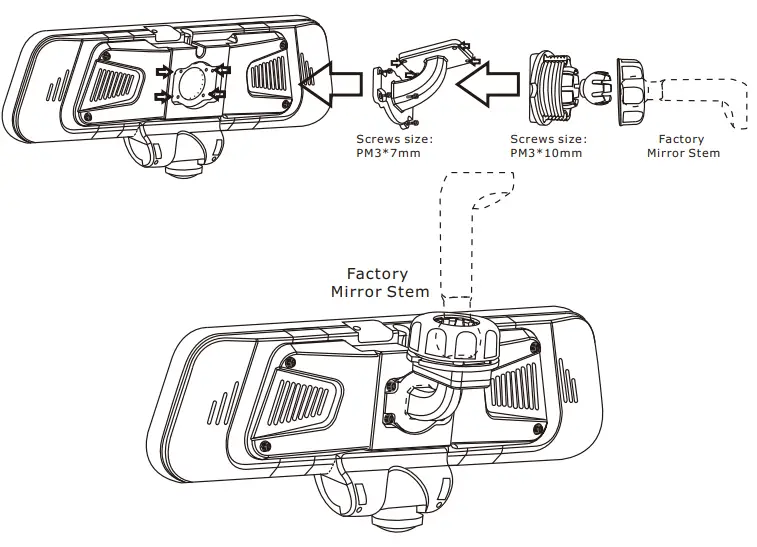 Screws size:
PM3*7mm

Screws size:
PM3*10mm

Factory
Mirror Stem

Factory
Mirror Stem