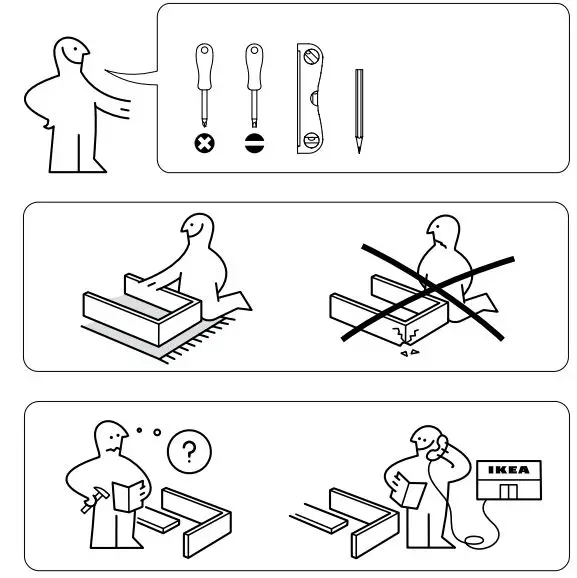 ?

IKEA