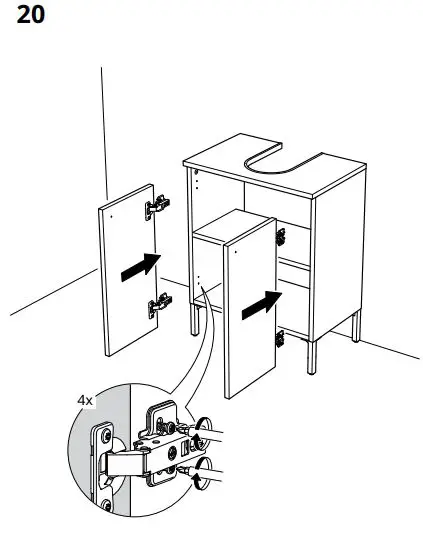 20

4x