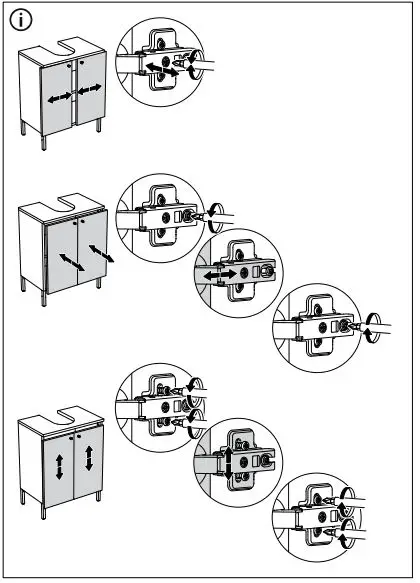 i