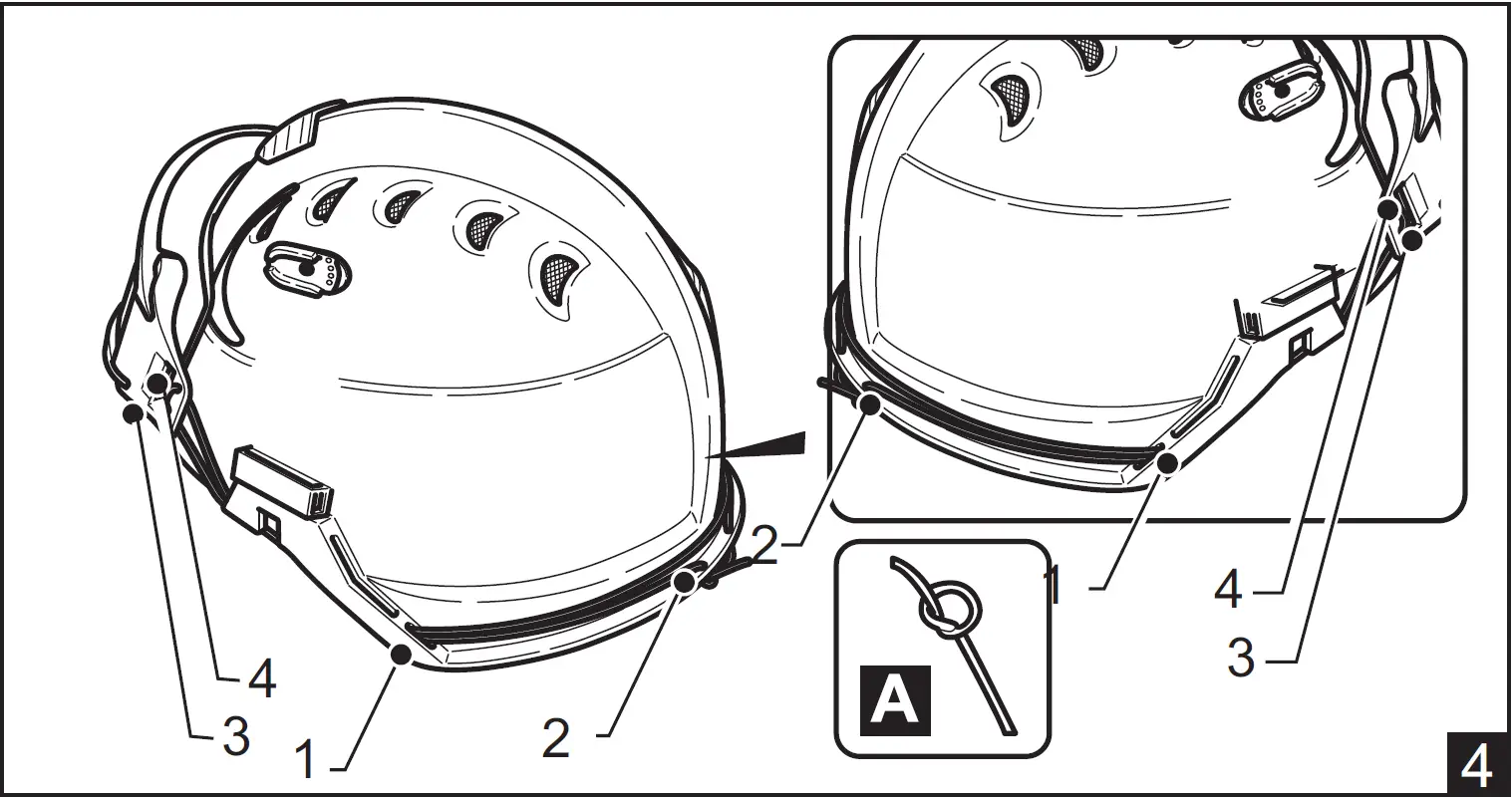 4
3
1
2
2
A
1
4
3
4