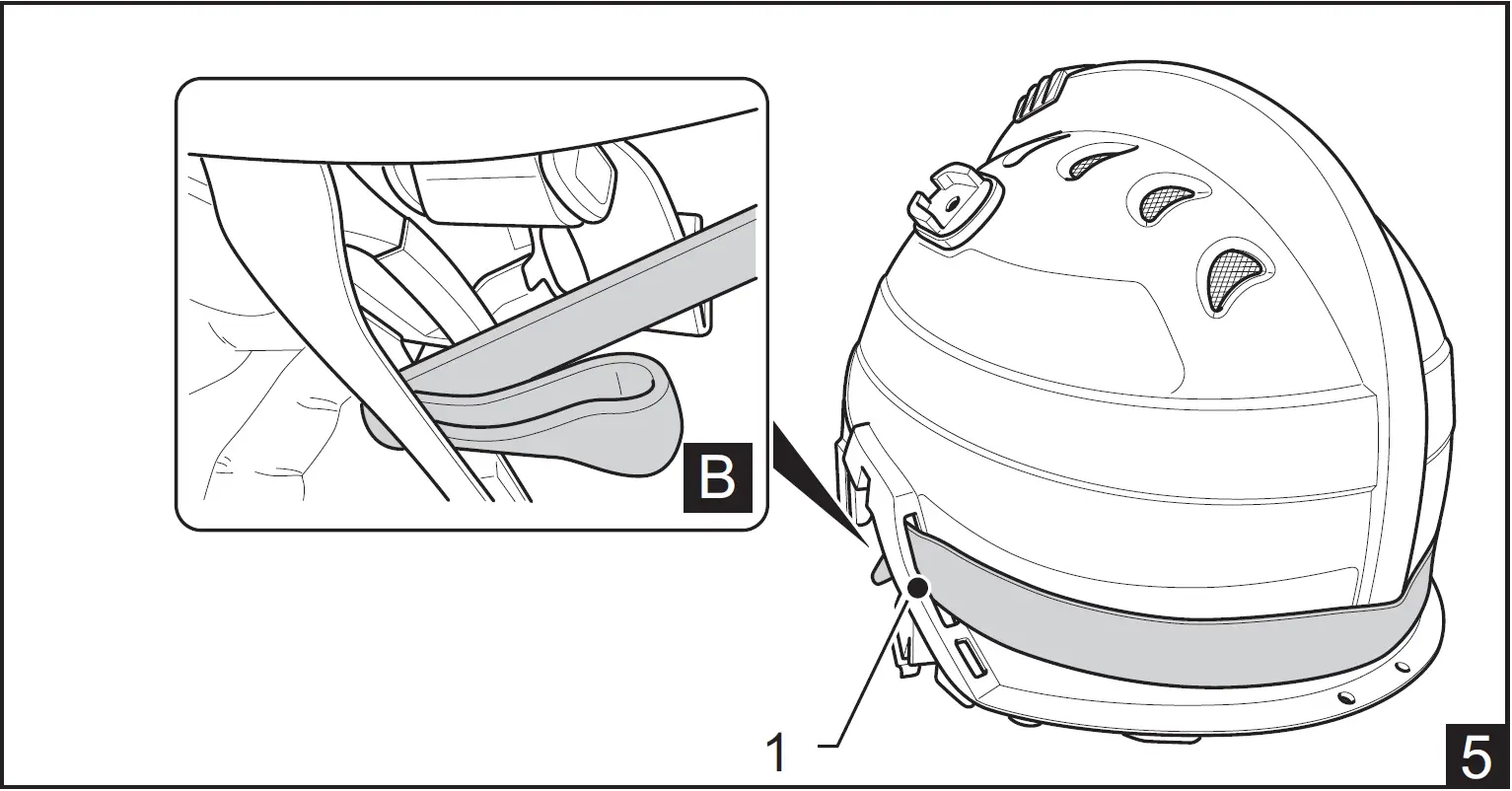 B

1

5