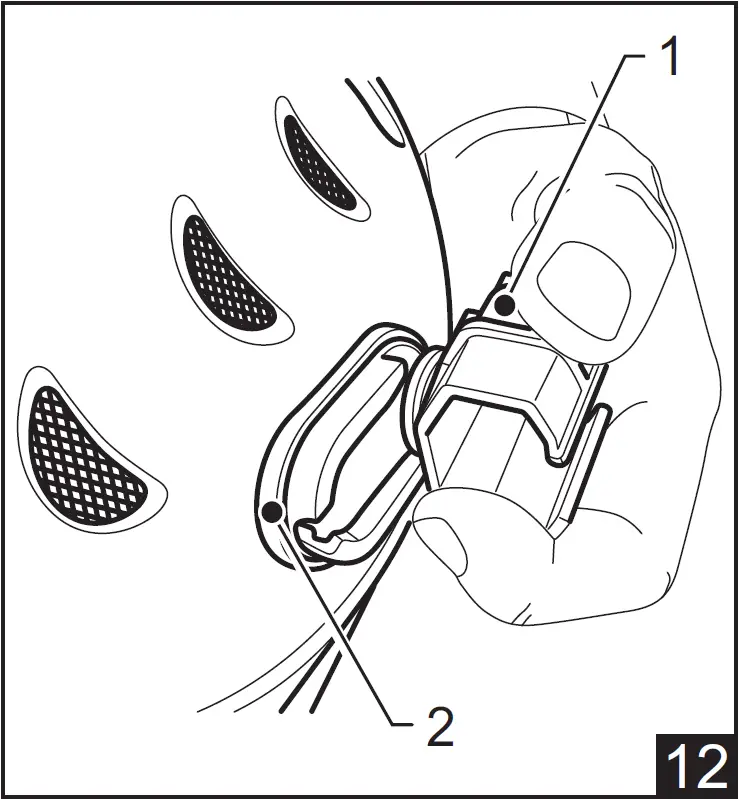 1
2
12