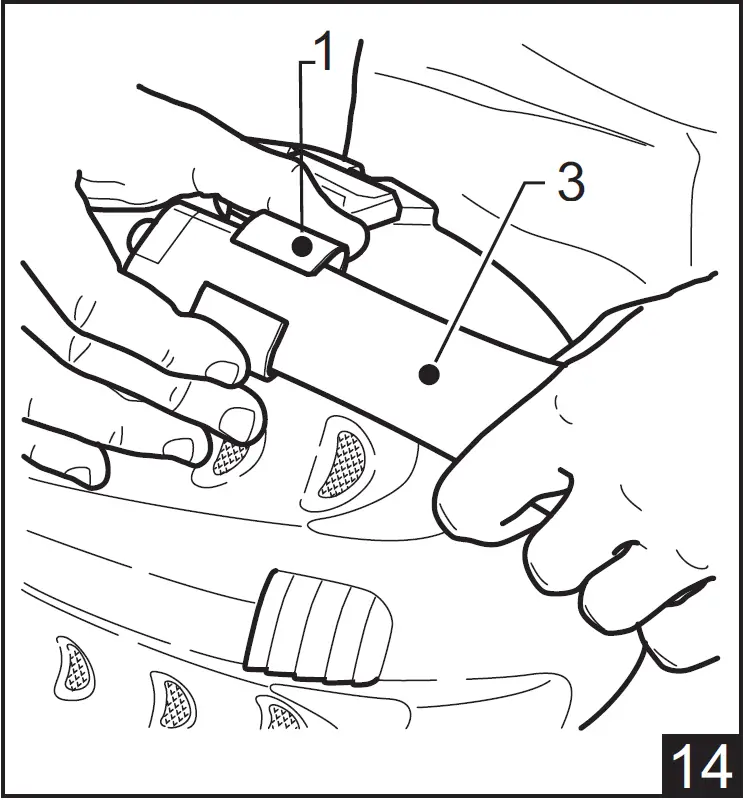 1
3
14