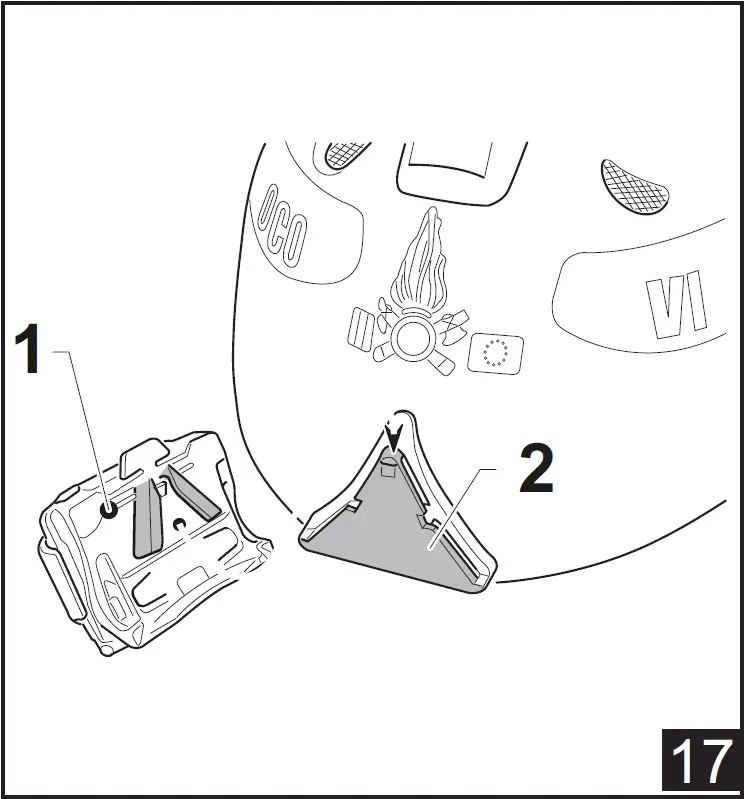 OCO
VI
1
2
17