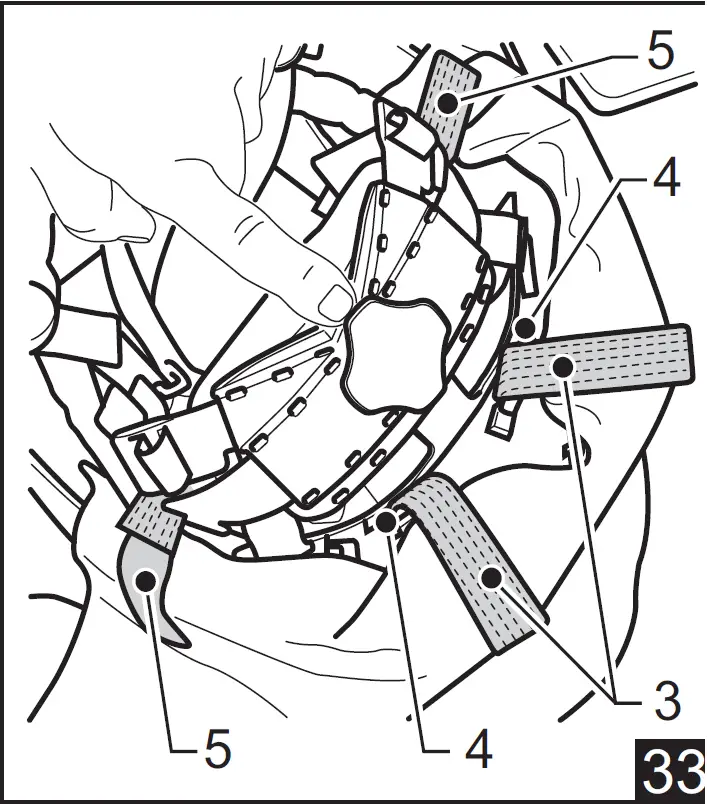 5
4
3
5
4
33