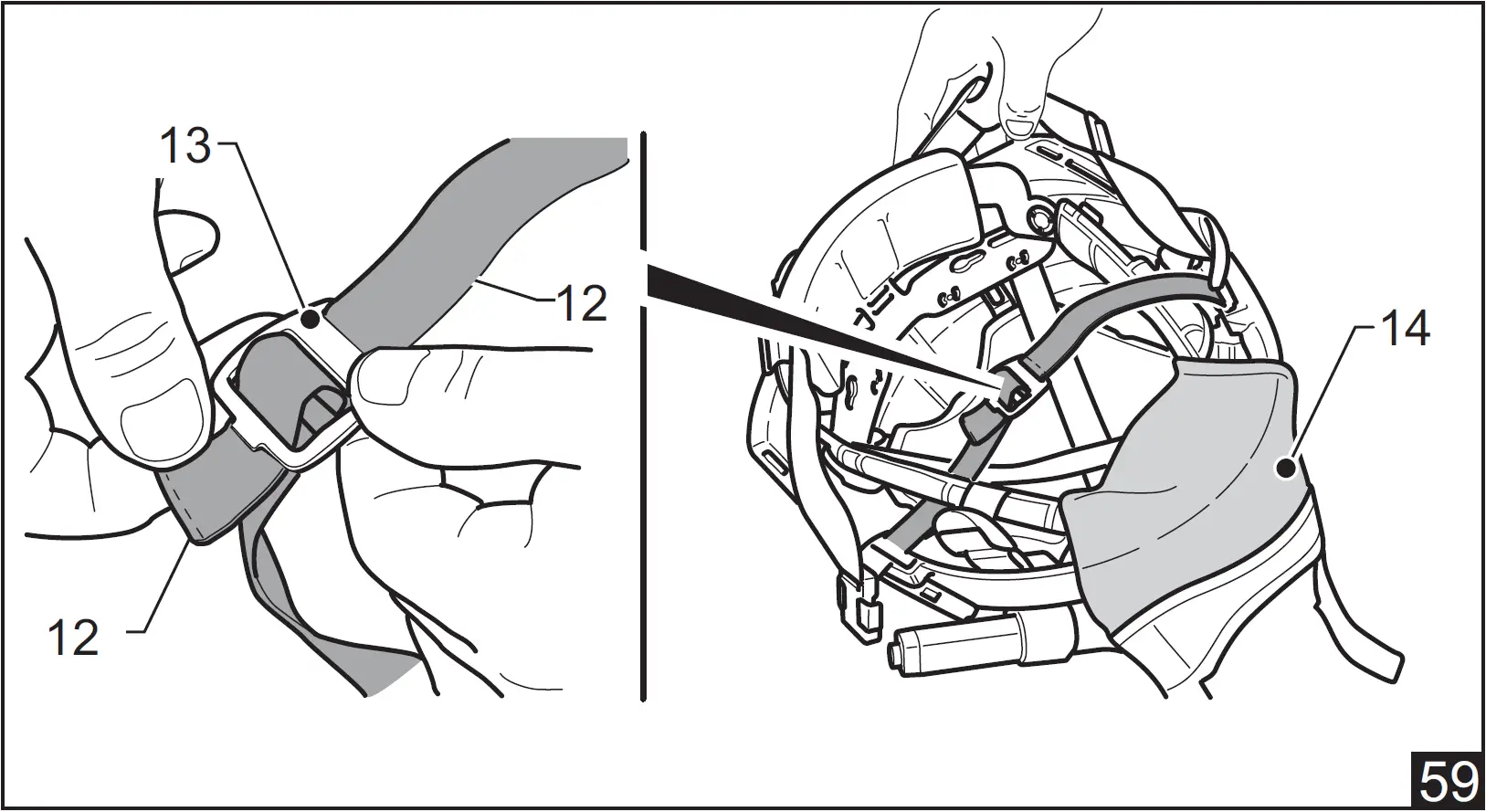 13
12
12
14
59