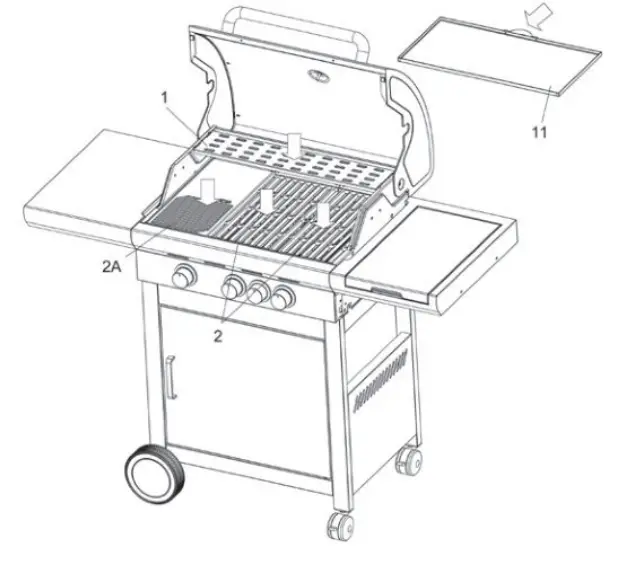 1
11
2A
2