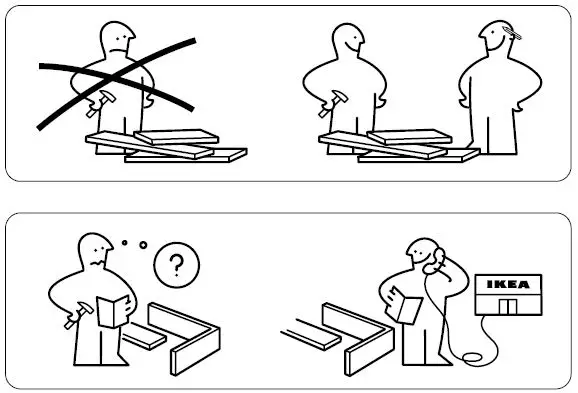 ?

IKEA