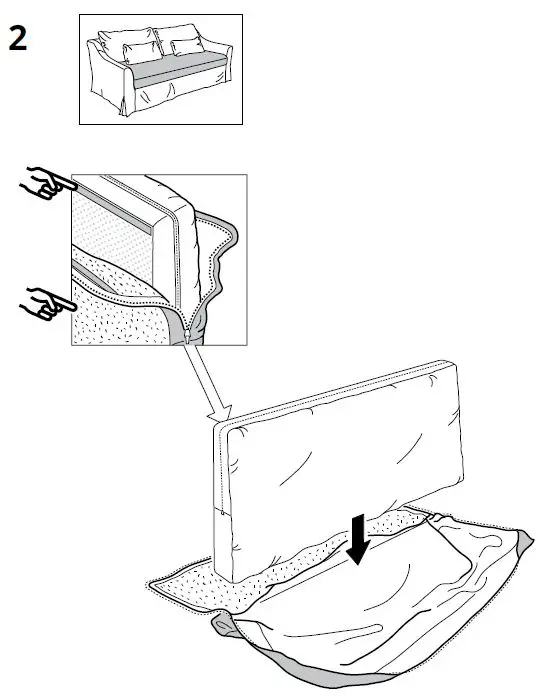 2