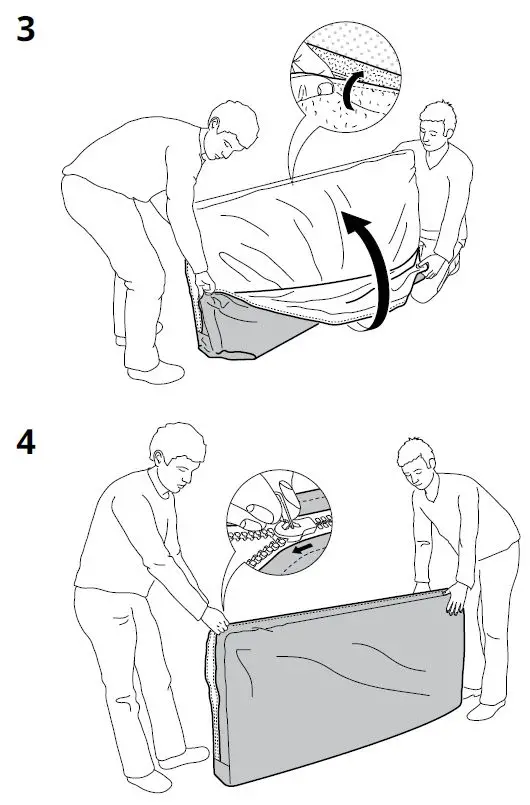 3

4