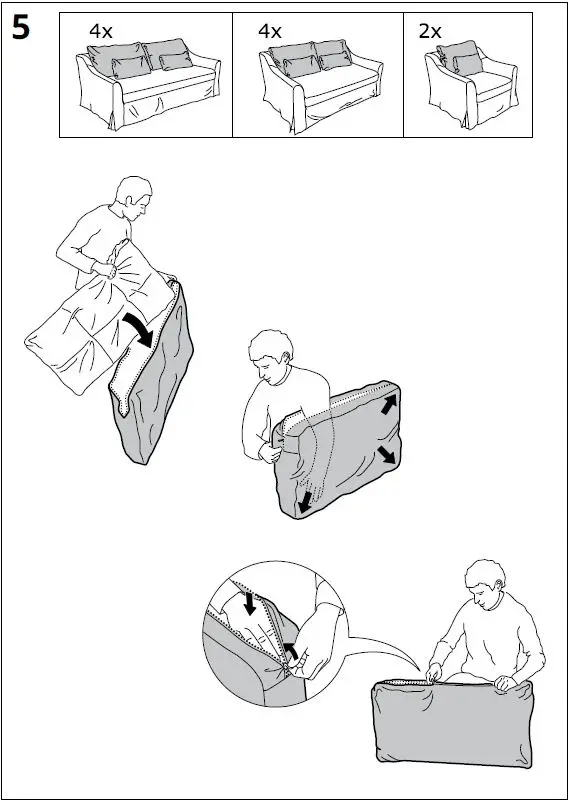 5

4x

4x

2x